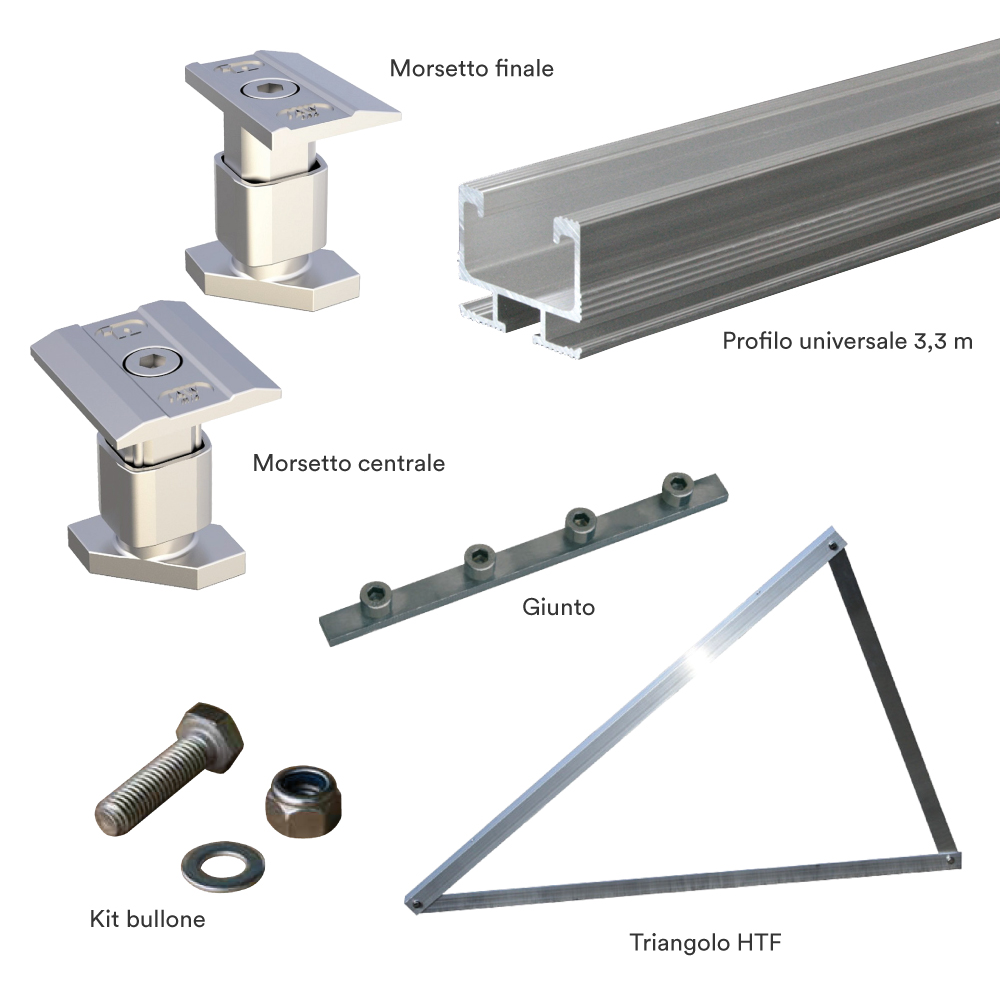 Morsetto finale

Profilo universale 3,3 m

Morsetto centrale

Giunto

Kit bullone

Triangolo HTF