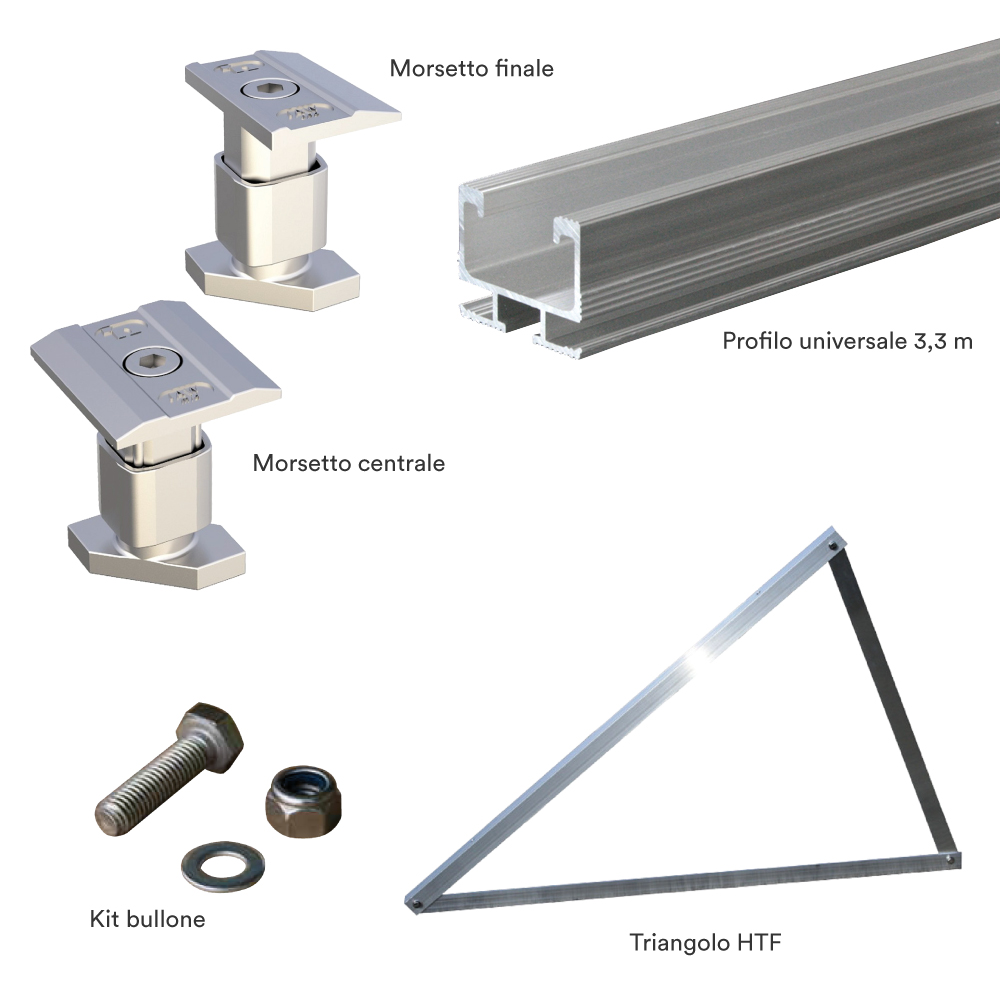 Morsetto finale

Profilo universale 3,3 m

Morsetto centrale

Kit bullone

Triangolo HTF